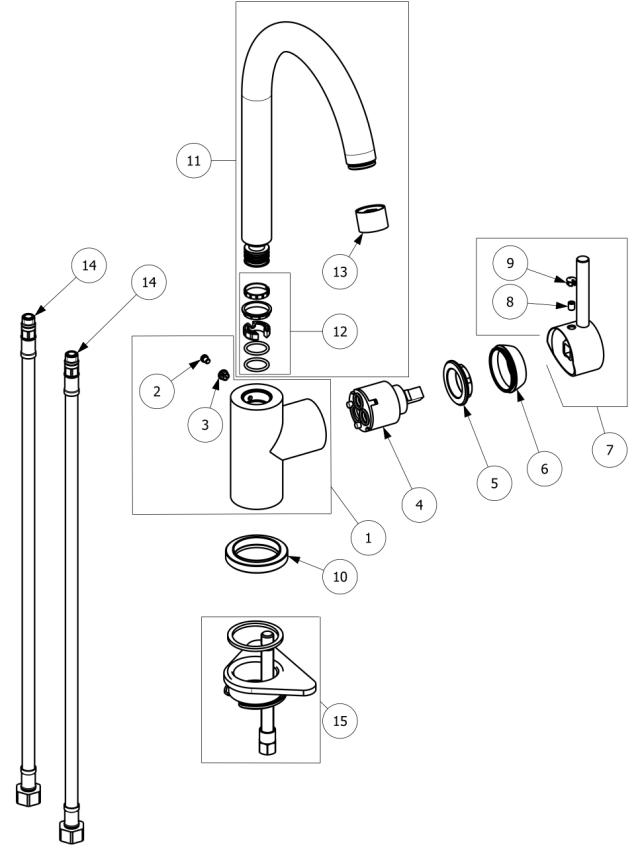 11
14
14
13
9
8
12
2
3
4
5
6
7
1
10
15