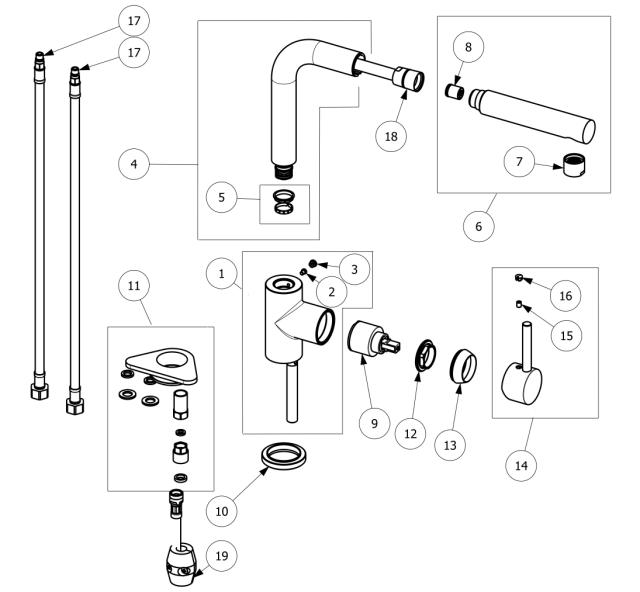 17
17
4
5
18
8
7
6
1
3
2
11
16
15
9
12
13
14
10
19