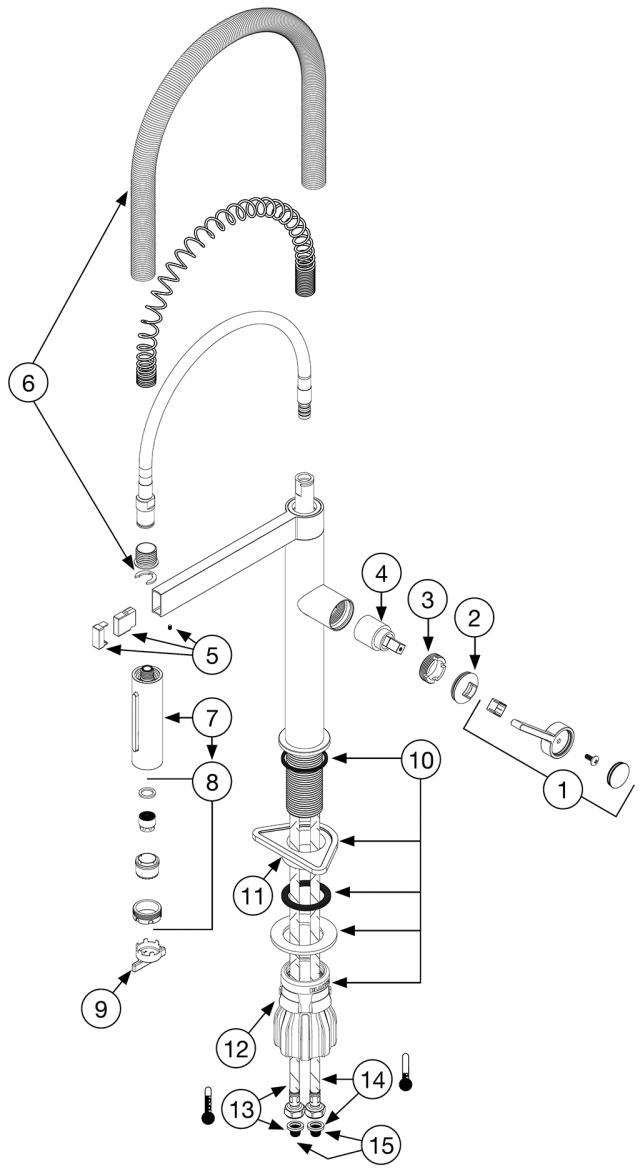 6
4
3
2
5
7
8
10
1
11
9
12
14
13
15