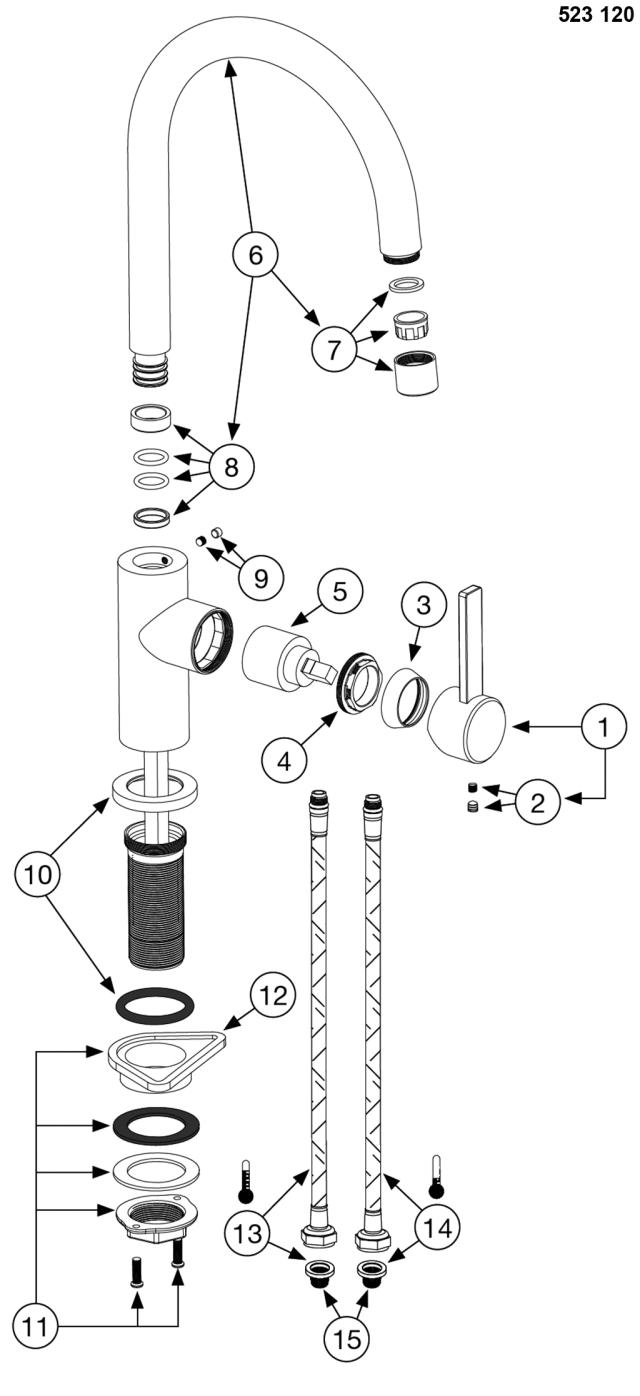 523 120

6

7

8

9

5

3

4

1

2

10

12

11

13

14

15