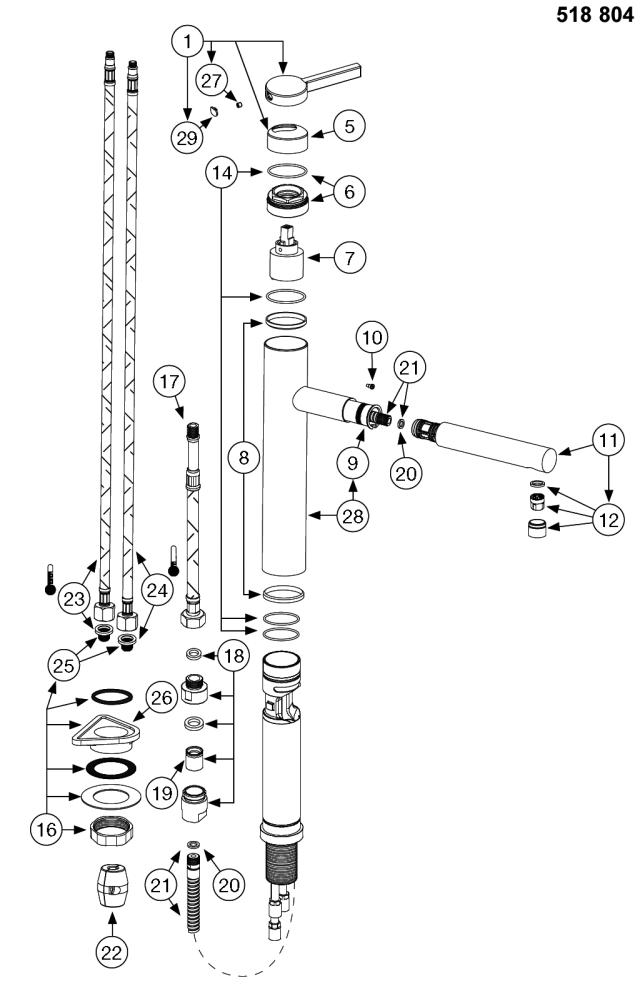 518 804

1
27
29
5
14
6
7
10
21
17
8
9
20
11
28
12
23
24
25
18
26
19
16
21
20
22